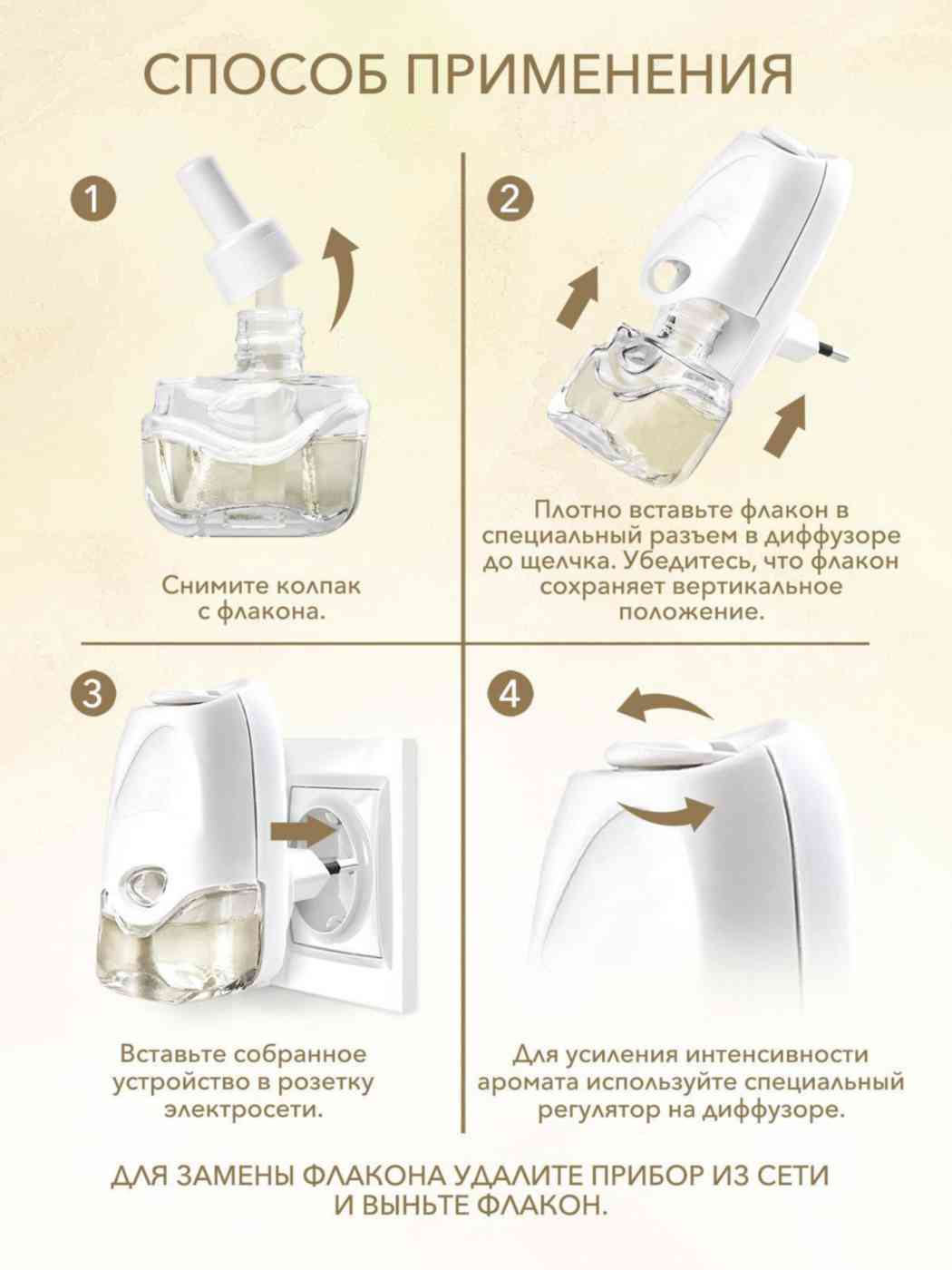 СПОСОБ ПРИМЕНЕНИЯ

1

Снимите колпак с флакона.

2

Плотно вставьте флакон в специальный разъем в диффузоре до щелчка. Убедитесь, что флакон сохраняет вертикальное положение.

3

Вставьте собранное устройство в розетку электросети.

4

Для усиления интенсивности аромата используйте специальный регулятор на диффузоре.

ДЛЯ ЗАМЕНЫ ФЛАКОНА УДАЛИТЕ ПРИБОР ИЗ СЕТИ И ВЫНЬТЕ ФЛАКОН.