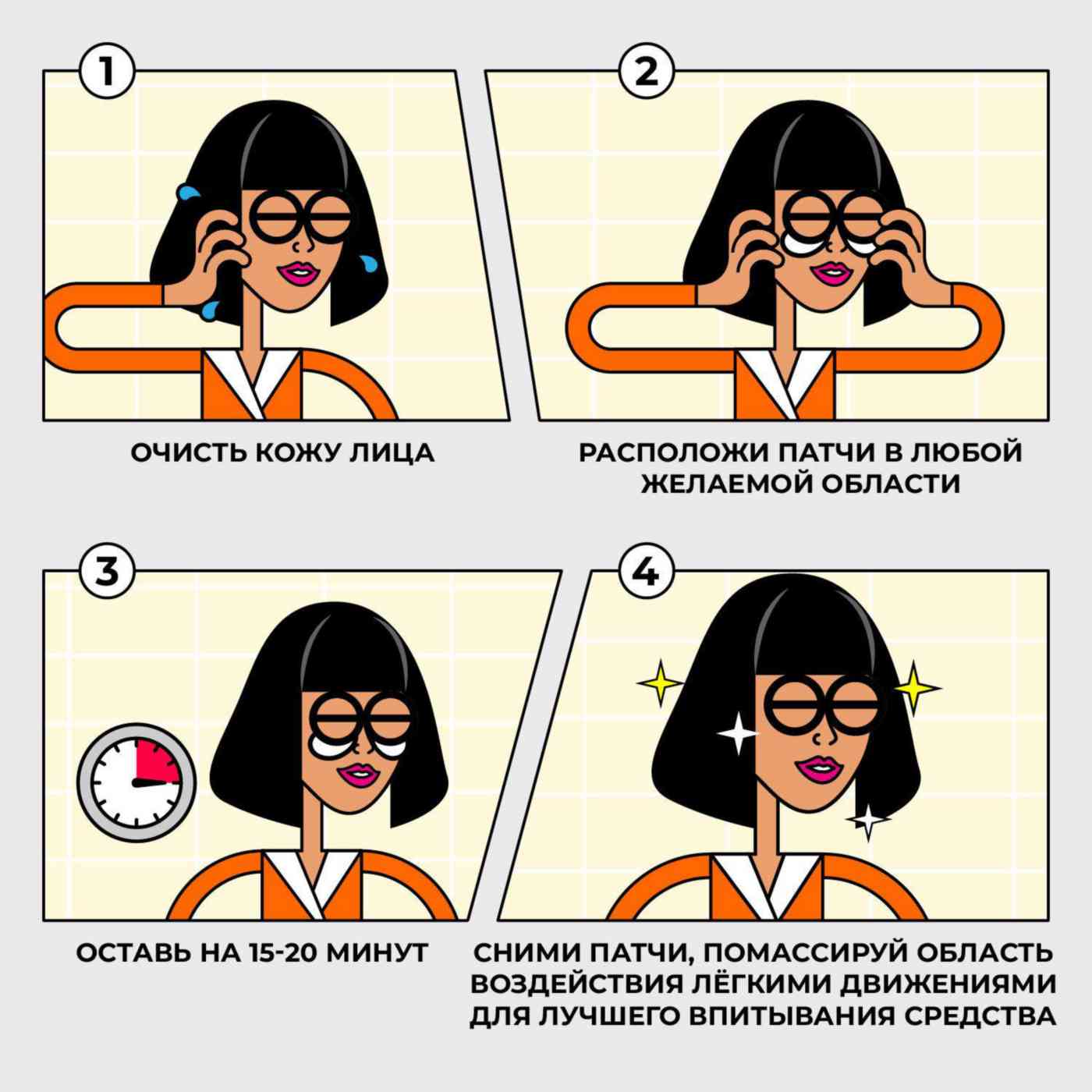 1

ОЧИСТЬ КОЖУ ЛИЦА

2

РАСПОЛОЖИ ПАТЧИ В ЛЮБОЙ ЖЕЛАЕМОЙ ОБЛАСТИ

3

ОСТАВЬ НА 15-20 МИНУТ

4

СНИМИ ПАТЧИ, ПОМАССИРУЙ ОБЛАСТЬ ВОЗДЕЙСТВИЯ ЛЁГКИМИ ДВИЖЕНИЯМИ ДЛЯ ЛУЧШЕГО ВПИТЫВАНИЯ СРЕДСТВА